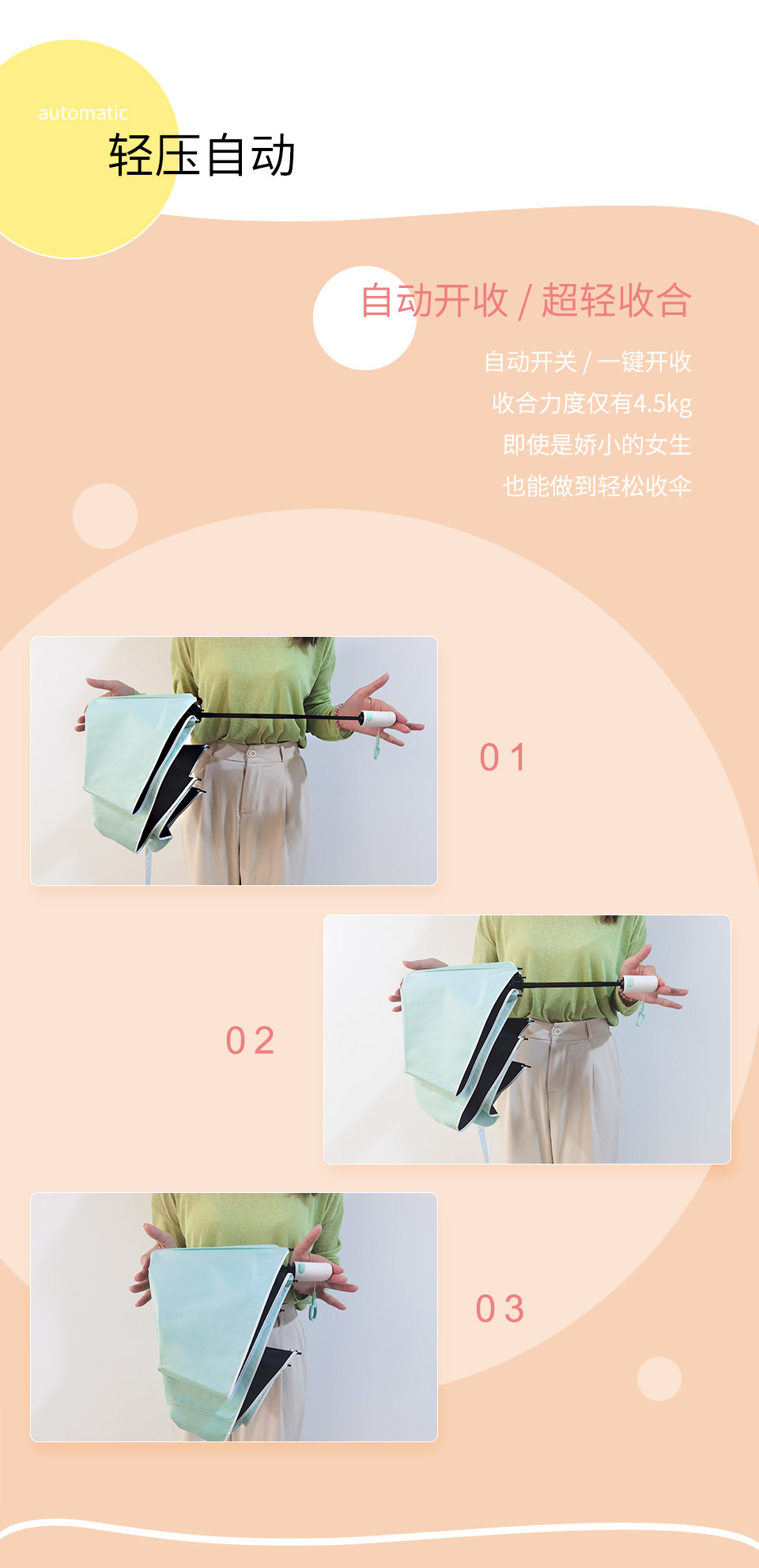 automatic
轻压自动

自动开收 / 超轻收合

自动开关 / 一键开收
收合力度仅有4.5kg
即使是娇小的女生
也能做到轻松收伞

01

02

03